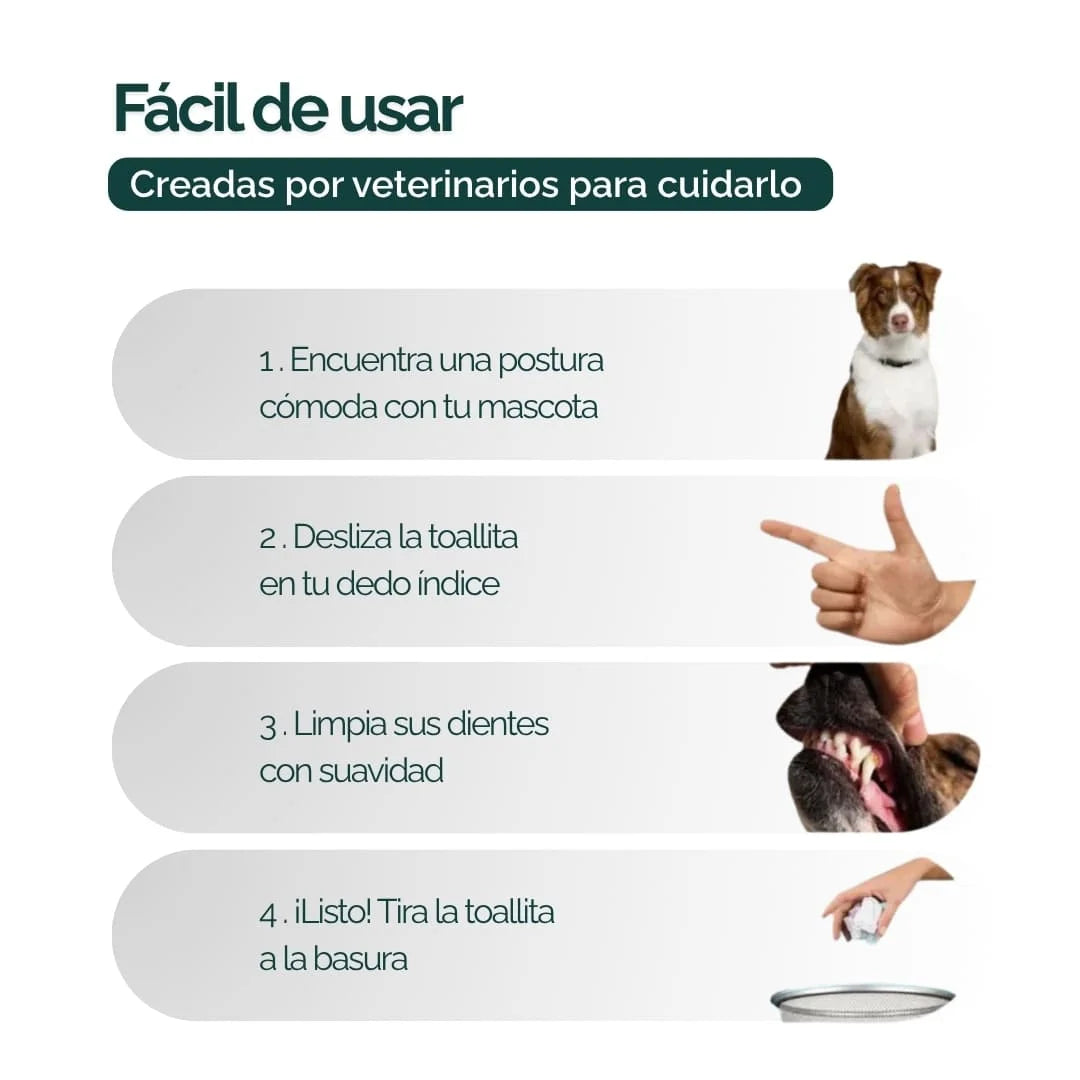 Fácil de usar

Creadas por veterinarios para cuidarlo

1 . Encuentra una postura cómoda con tu mascota

2 . Desliza la toallita en tu dedo índice

3 . Limpia sus dientes con suavidad

4 . ¡Listo! Tira la toallita a la basura